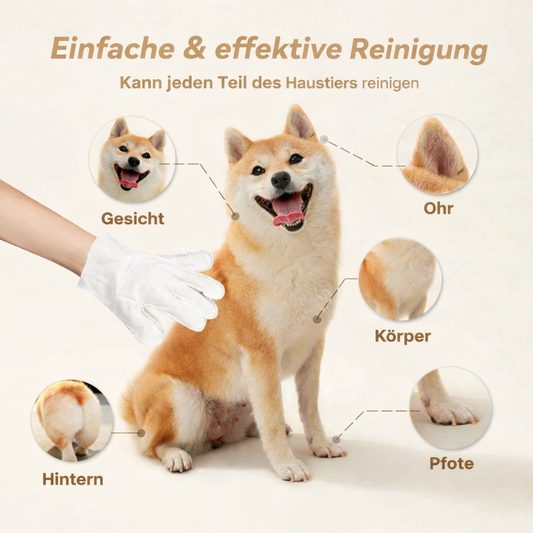 Einfache & effektive Reinigung
Kann jeden Teil des Haustiers reinigen

Gesicht

Ohr

Körper

Hintern

Pfote