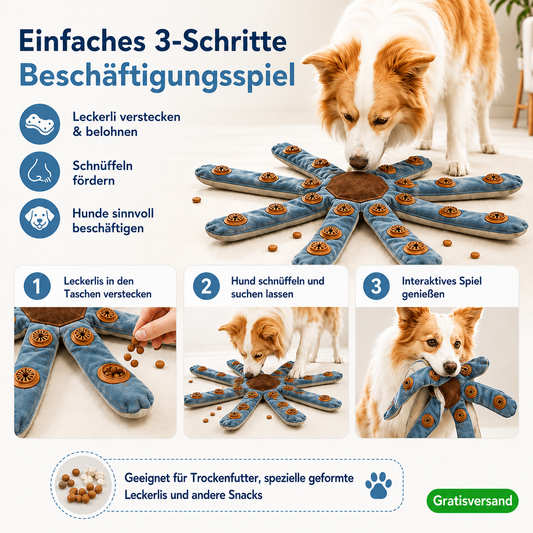 Einfaches 3-Schritte Beschäftigungsspiel

Leckerli verstecken & belohnen

Schnüffeln fördern

Hunde sinnvoll beschäftigen

1 Leckerlis in den Taschen verstecken

2 Hund schnüffeln und suchen lassen

3 Interaktives Spiel genießen

Geeignet für Trockenfutter, spezielle geformte Leckerlis und andere Snacks

Gratisversand